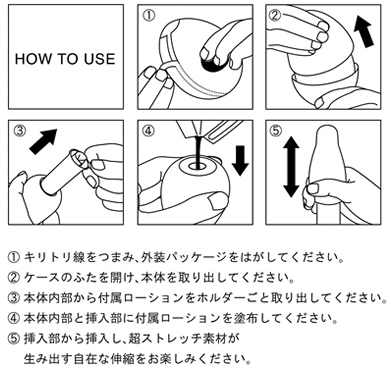 HOW TO USE

①

②

③

④

⑤

① キリトリ線をつまみ、外装パッケージをはがしてください。

② ケースのふたを開け、本体を取り出してください。

③ 本体内部から付属ローションをホルダーごと取り出してください。

④ 本体内部と挿入部に付属ローションを塗布してください。

⑤ 挿入部から挿入し、超ストレッチ素材が生み出す自在な伸縮をお楽しみください。